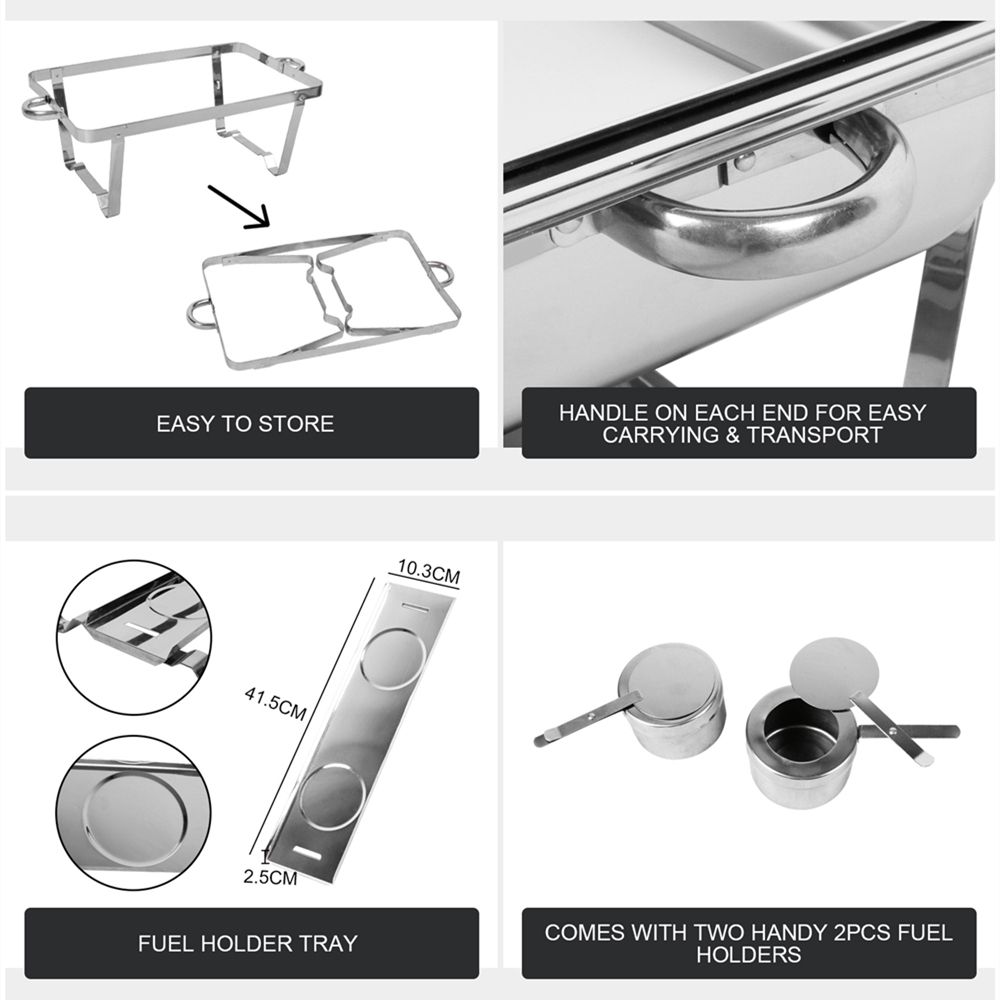 EASY TO STORE

HANDLE ON EACH END FOR EASY CARRYING & TRANSPORT

10.3CM

41.5CM

2.5CM

FUEL HOLDER TRAY

COMES WITH TWO HANDY 2PCS FUEL HOLDERS