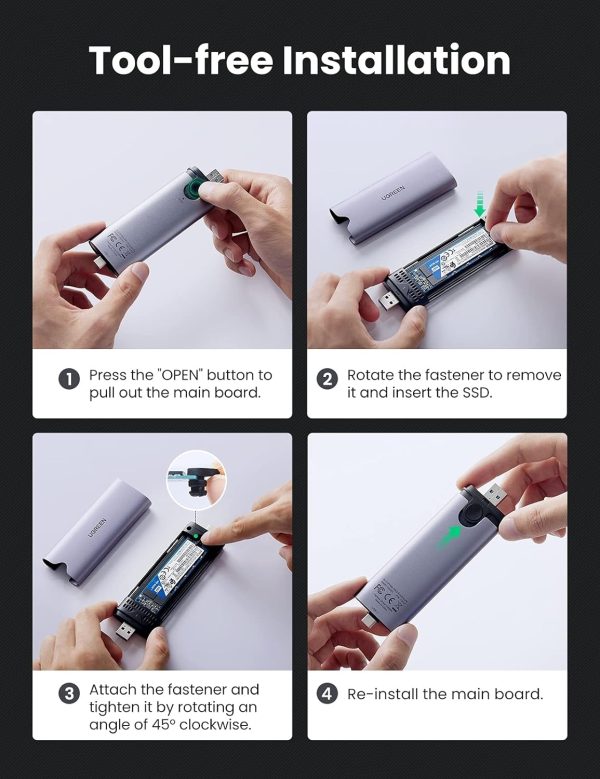 Tool-free Installation

UGREEN

1 Press the "OPEN" button to pull out the main board.

2 Rotate the fastener to remove it and insert the SSD.

UGREEN

3 Attach the fastener and tighten it by rotating an angle of 45° clockwise.

4 Re-install the main board.