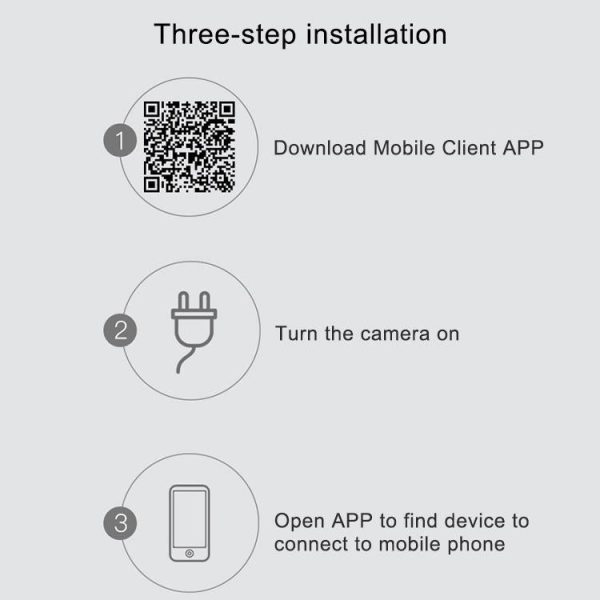 Three-step installation

1

Download Mobile Client APP

2

Turn the camera on

3

Open APP to find device to connect to mobile phone