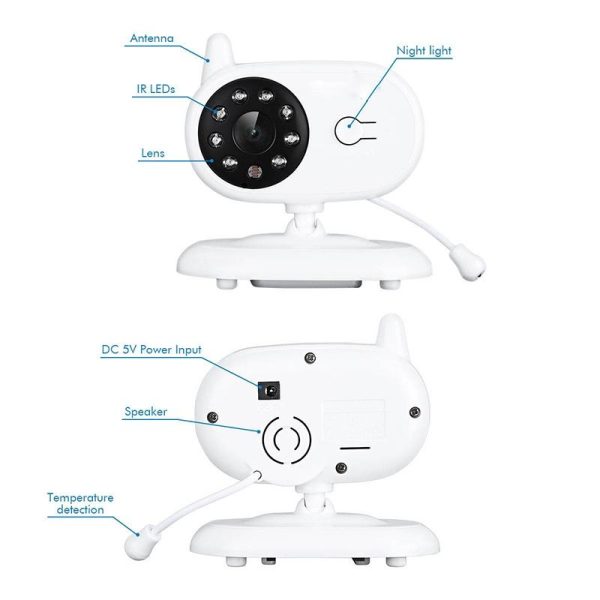 Antenna

Night light

IR LEDs

Lens

DC 5V Power Input

Speaker

Temperature detection